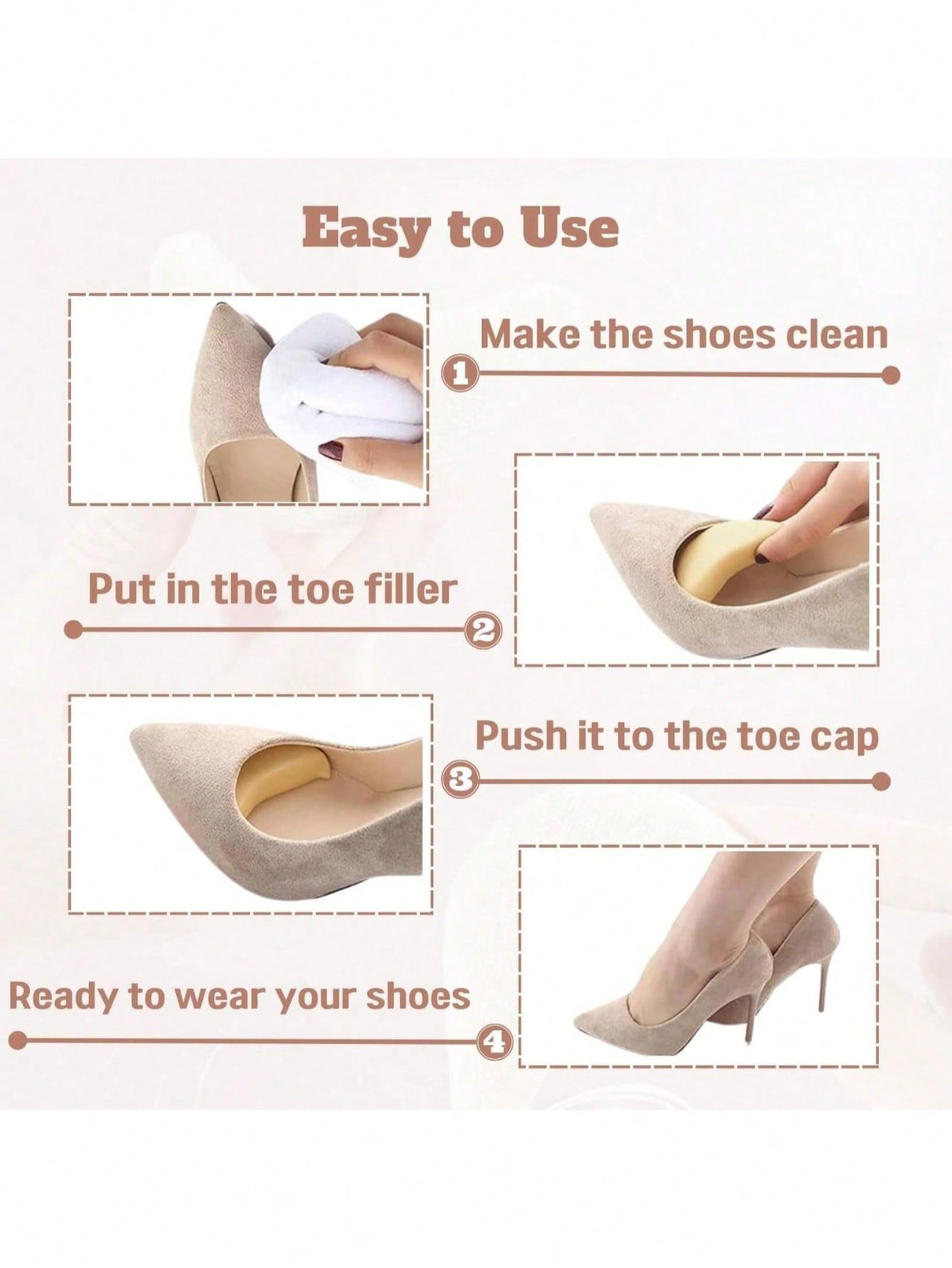 Easy to Use

Make the shoes clean
1

Put in the toe filler
2

Push it to the toe cap
3

Ready to wear your shoes
4